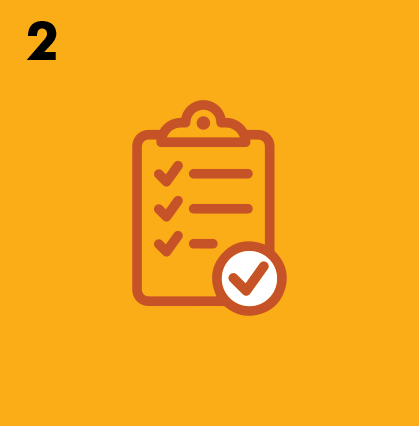 2