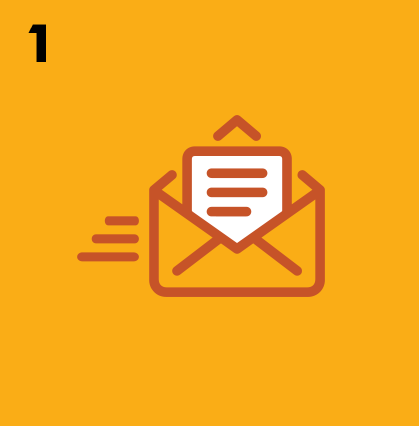 1